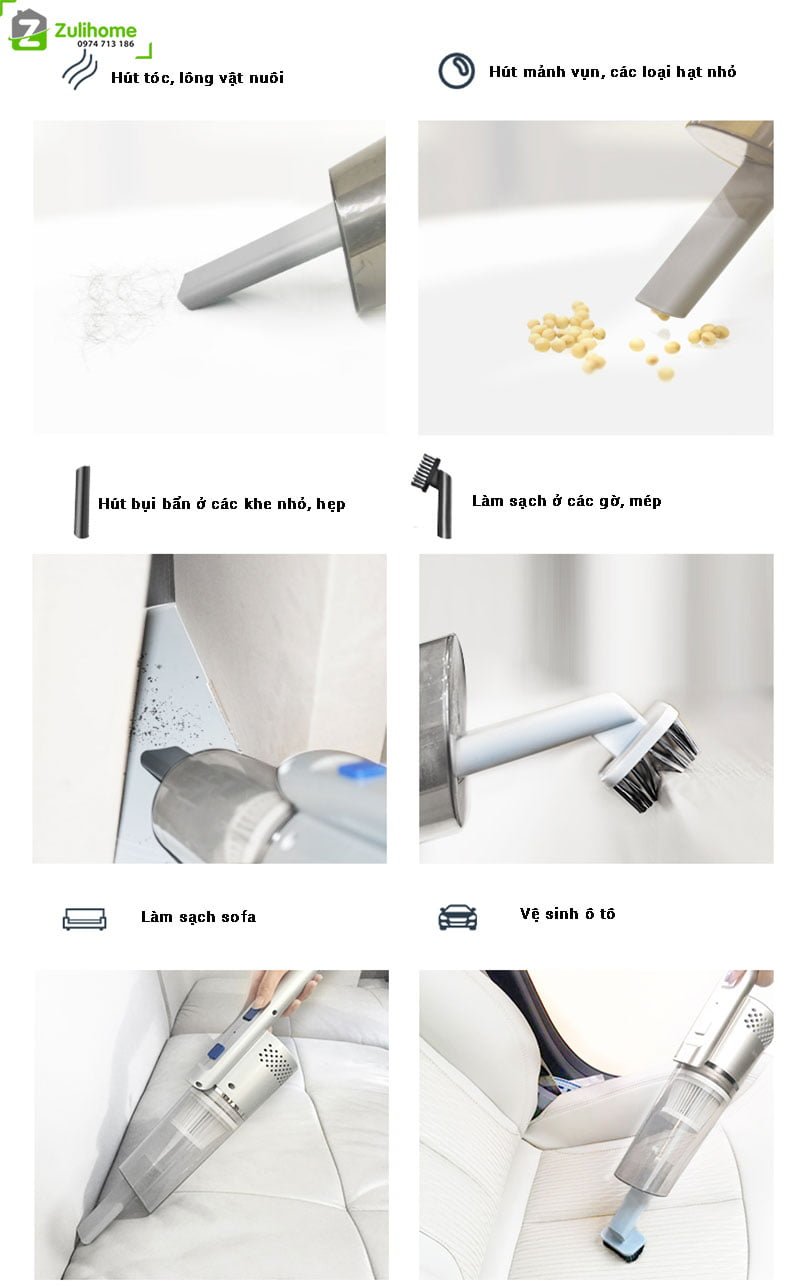 Zulihome
0974 713 186

Hút tóc, lông vật nuôi

Hút mảnh vụn, các loại hạt nhỏ

Hút bụi bẩn ở các khe nhỏ, hẹp

Làm sạch ở các gờ, mép

Làm sạch sofa

Vệ sinh ô tô